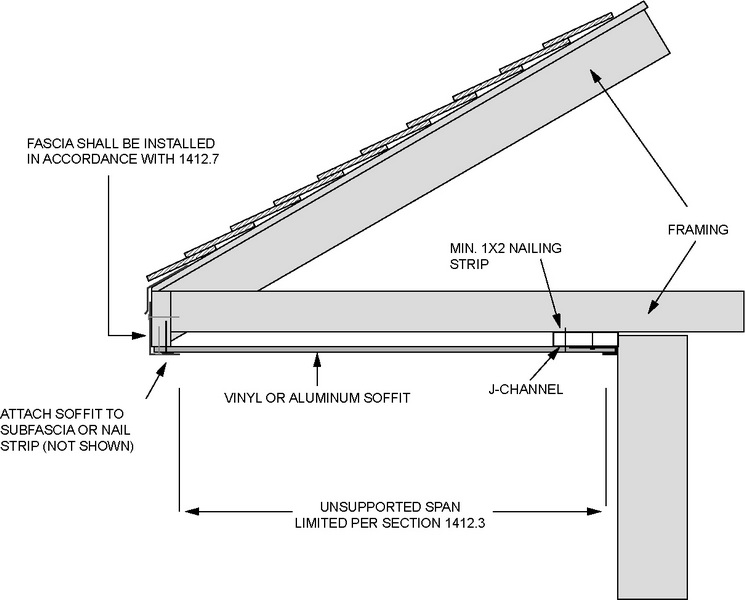 FASCIA SHALL BE INSTALLED IN ACCORDANCE WITH 1412.7

FRAMING

MIN. 1X2 NAILING STRIP

ATTACH SOFFIT TO SUBFASCIA OR NAIL STRIP (NOT SHOWN)

VINYL OR ALUMINUM SOFFIT

J-CHANNEL

UNSUPPORTED SPAN LIMITED PER SECTION 1412.3